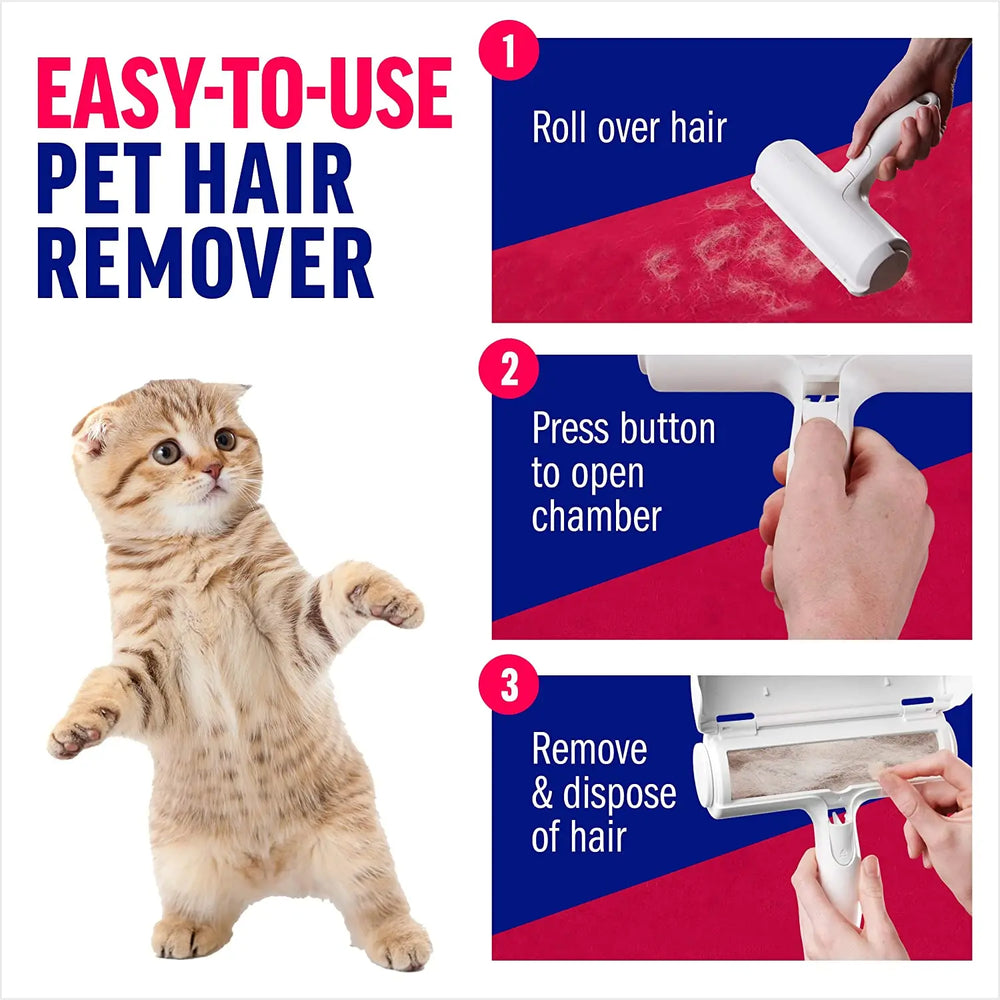 EASY-TO-USE
PET HAIR
REMOVER

1
Roll over hair

2
Press button to open chamber

3
Remove & dispose of hair