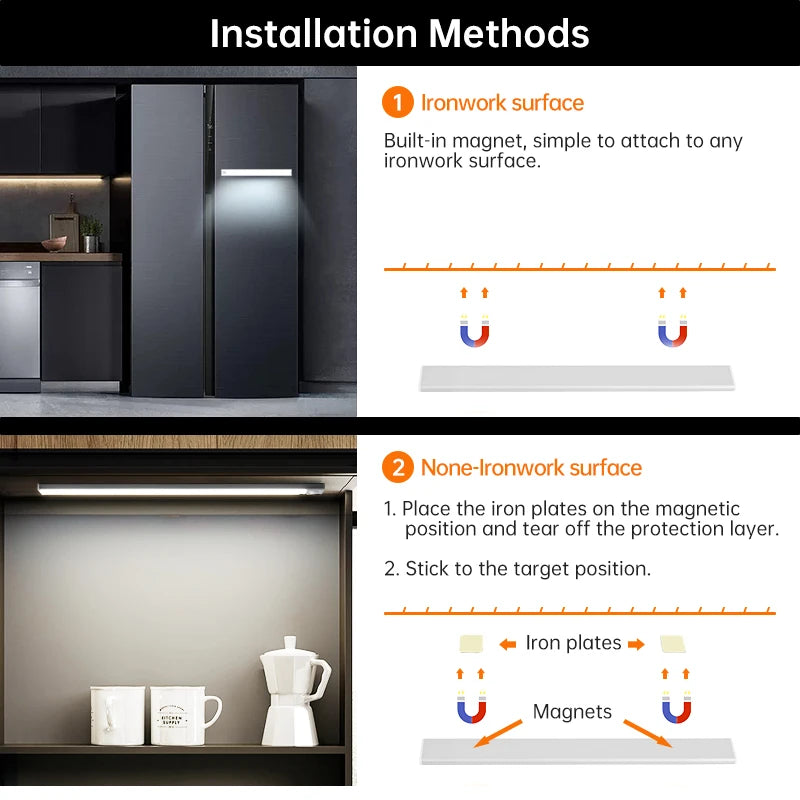 Installation Methods

1 Ironwork surface

Built-in magnet, simple to attach to any ironwork surface.

KITCHEN SUPPLY

2 None-Ironwork surface

1. Place the iron plates on the magnetic position and tear off the protection layer.

2. Stick to the target position.

Iron plates

Magnets